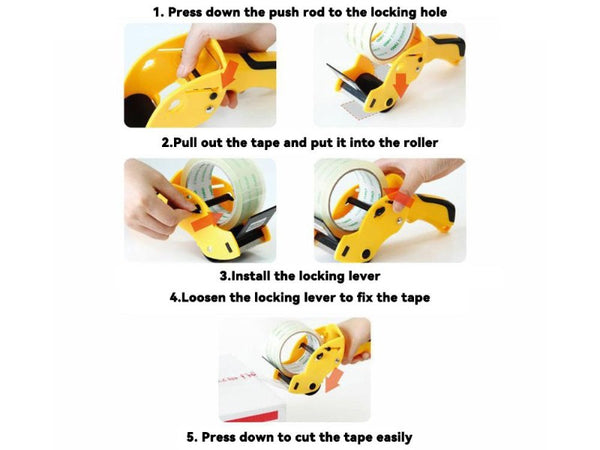 1. Press down the push rod to the locking hole

2.Pull out the tape and put it into the roller

3.Install the locking lever

4.Loosen the locking lever to fix the tape

5. Press down to cut the tape easily