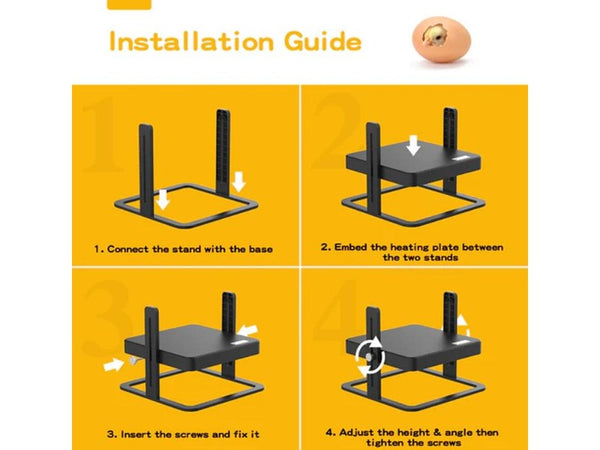 Installation Guide

1

1. Connect the stand with the base

2

2. Embed the heating plate between the two stands

3

3. Insert the screws and fix it

4

4. Adjust the height & angle then tighten the screws