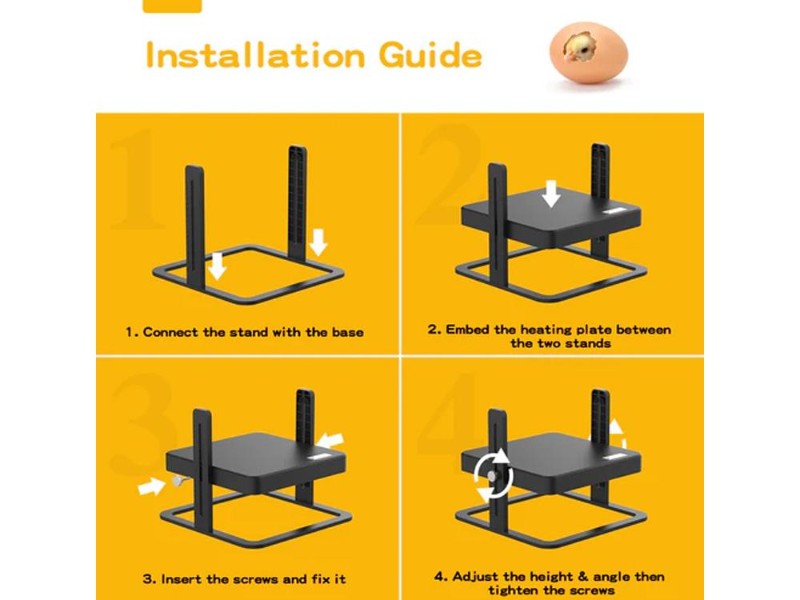 Installation Guide

1

1. Connect the stand with the base

2

2. Embed the heating plate between the two stands

3

3. Insert the screws and fix it

4

4. Adjust the height & angle then tighten the screws