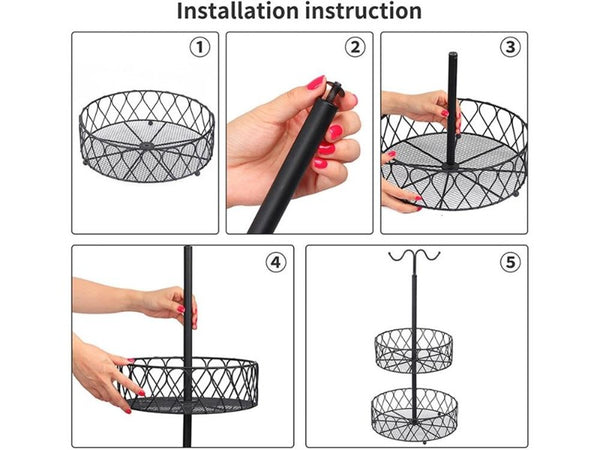 Installation instruction

①

②

③

④

⑤