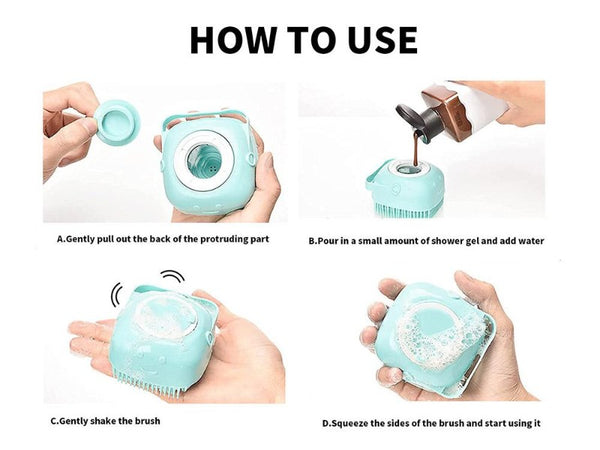 HOW TO USE

A.Gently pull out the back of the protruding part

B.Pour in a small amount of shower gel and add water

C.Gently shake the brush

D.Squeeze the sides of the brush and start using it