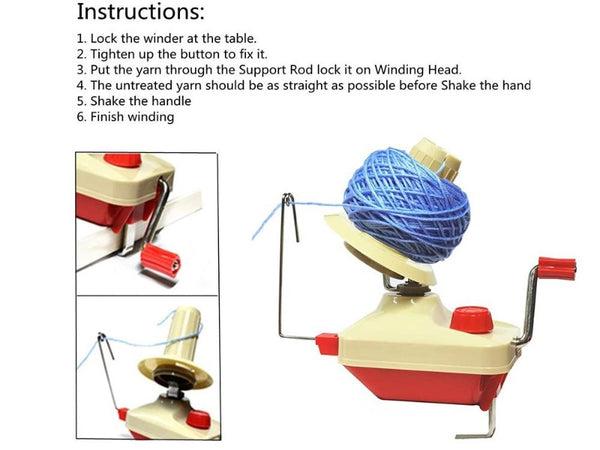 Instructions:

1. Lock the winder at the table.
2. Tighten up the button to fix it.
3. Put the yarn through the Support Rod lock it on Winding Head.
4. The untreated yarn should be as straight as possible before Shake the hand
5. Shake the handle
6. Finish winding