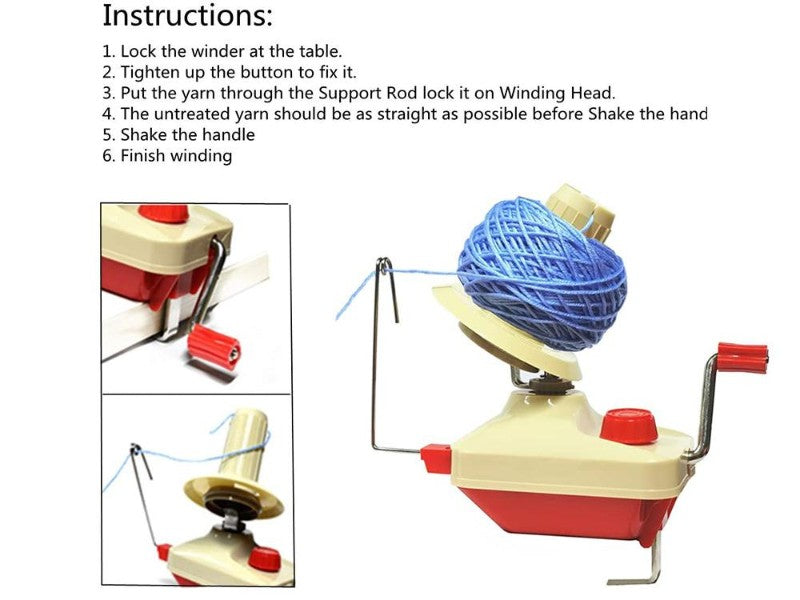 Instructions:

1. Lock the winder at the table.
2. Tighten up the button to fix it.
3. Put the yarn through the Support Rod lock it on Winding Head.
4. The untreated yarn should be as straight as possible before Shake the hand
5. Shake the handle
6. Finish winding