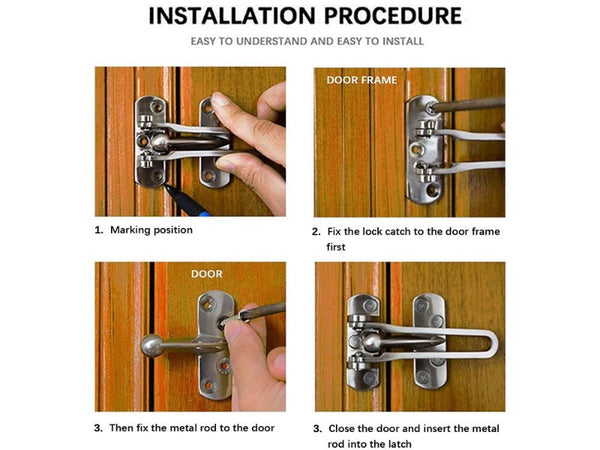 INSTALLATION PROCEDURE

EASY TO UNDERSTAND AND EASY TO INSTALL

1. Marking position

DOOR FRAME

2. Fix the lock catch to the door frame first

DOOR

3. Then fix the metal rod to the door

3. Close the door and insert the metal rod into the latch