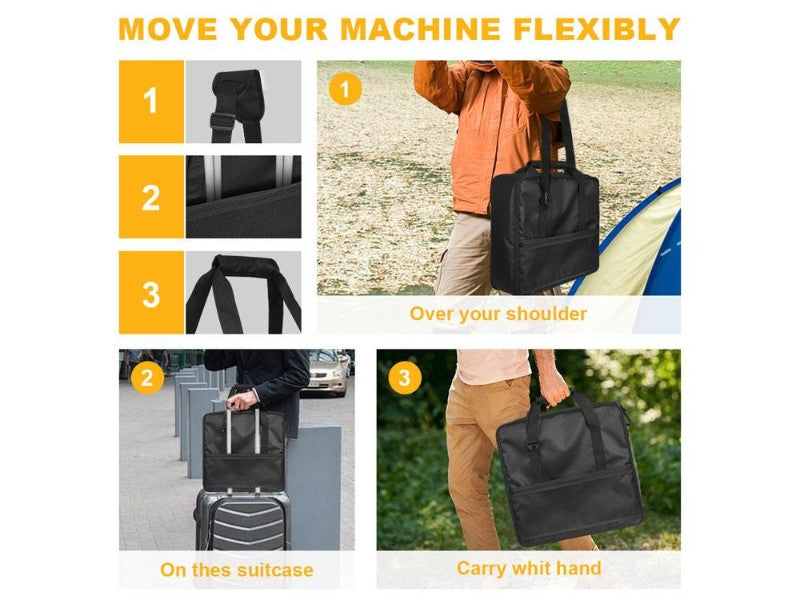 MOVE YOUR MACHINE FLEXIBLY

1

2

3

1

Over your shoulder

2

On thes suitcase

3

Carry whit hand