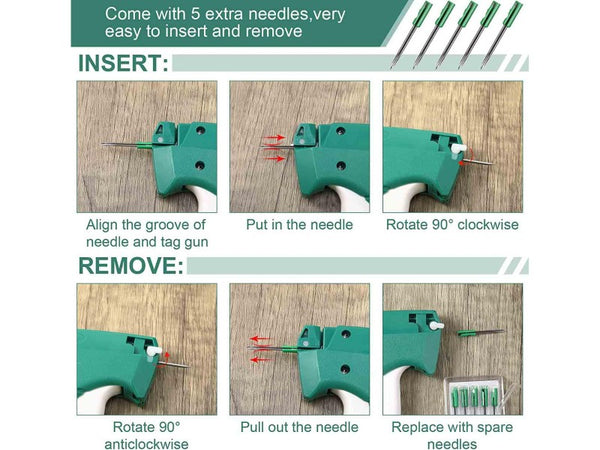 Come with 5 extra needles,very easy to insert and remove

INSERT:

Align the groove of needle and tag gun

Put in the needle

Rotate 90° clockwise

REMOVE:

Rotate 90° anticlockwise

Pull out the needle

Replace with spare needles