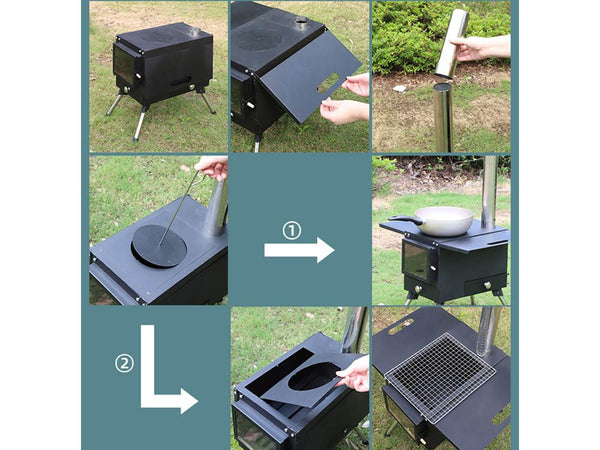 ①

②