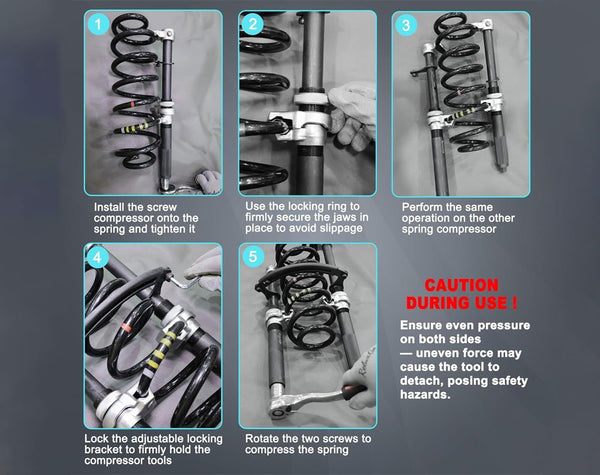 1

Install the screw compressor onto the spring and tighten it

2

Use the locking ring to firmly secure the jaws in place to avoid slippage

3

Perform the same operation on the other spring compressor

4

Lock the adjustable locking bracket to firmly hold the compressor tools

5

Rotate the two screws to compress the spring

CAUTION DURING USE !

Ensure even pressure on both sides — uneven force may cause the tool to detach, posing safety hazards.