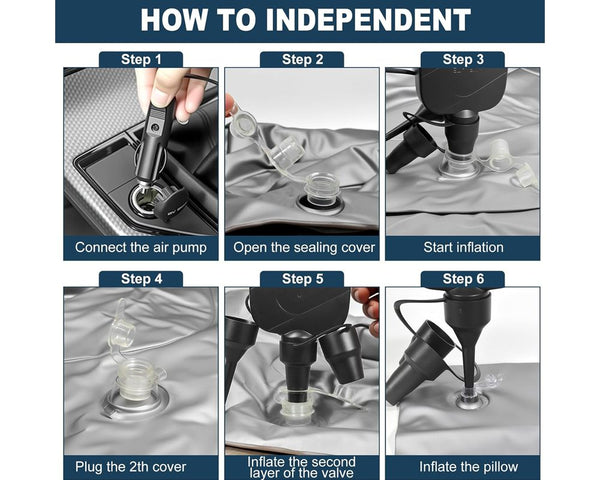 HOW TO INDEPENDENT

Step 1
Connect the air pump

Step 2
Open the sealing cover

Step 3
Start inflation

Step 4
Plug the 2th cover

Step 5
Inflate the second layer of the valve

Step 6
Inflate the pillow