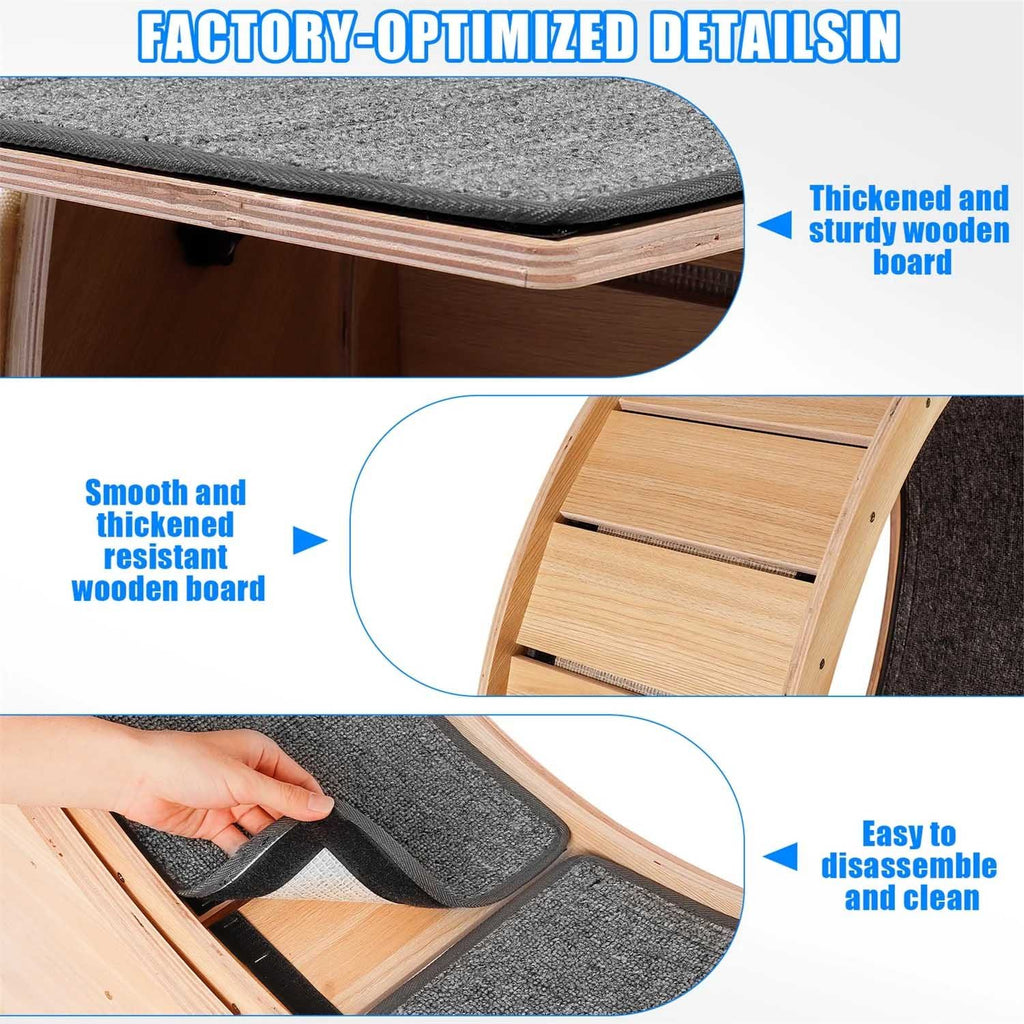 FACTORY-OPTIMIZED DETAILSIN

Thickened and sturdy wooden board

Smooth and thickened resistant wooden board

Easy to disassemble and clean