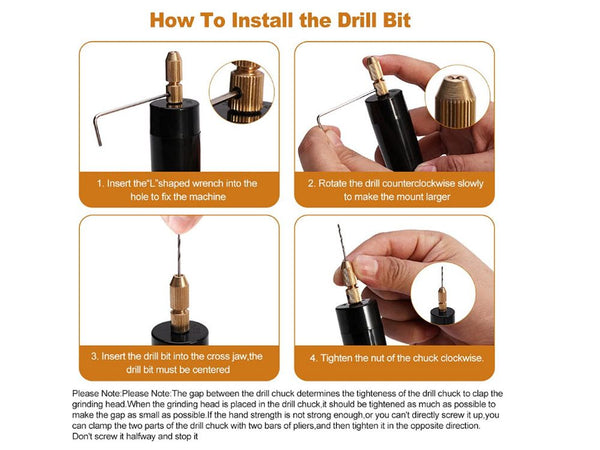 How To Install the Drill Bit

1. Insert the"L"shaped wrench into the hole to fix the machine

2. Rotate the drill counterclockwise slowly to make the mount larger

3. Insert the drill bit into the cross jaw,the drill bit must be centered

4. Tighten the nut of the chuck clockwise.

Please Note:Please Note:The gap between the drill chuck determines the tighteness of the drill chuck to clap the grinding head.When the grinding head is placed in the drill chuck,it should be tightened as much as possible to make the gap as small as possible.If the hand strength is not strong enough,or you can't directly screw it up,you can clamp the two parts of the drill chuck with two bars of pliers,and then tighten it in the opposite direction. Don't screw it halfway and stop it