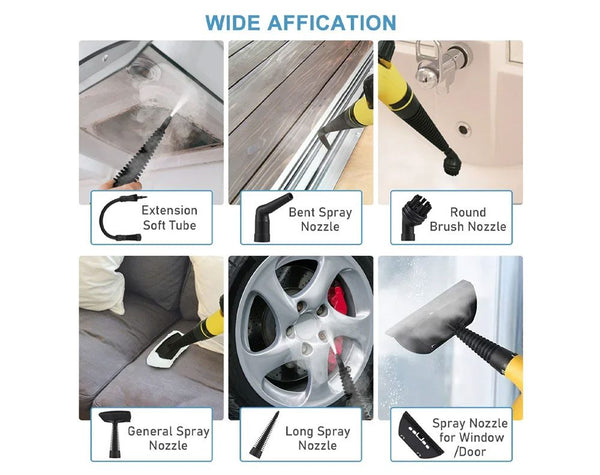 WIDE AFFICATION

Extension Soft Tube

Bent Spray Nozzle

Round Brush Nozzle

General Spray Nozzle

Long Spray Nozzle

Spray Nozzle for Window /Door