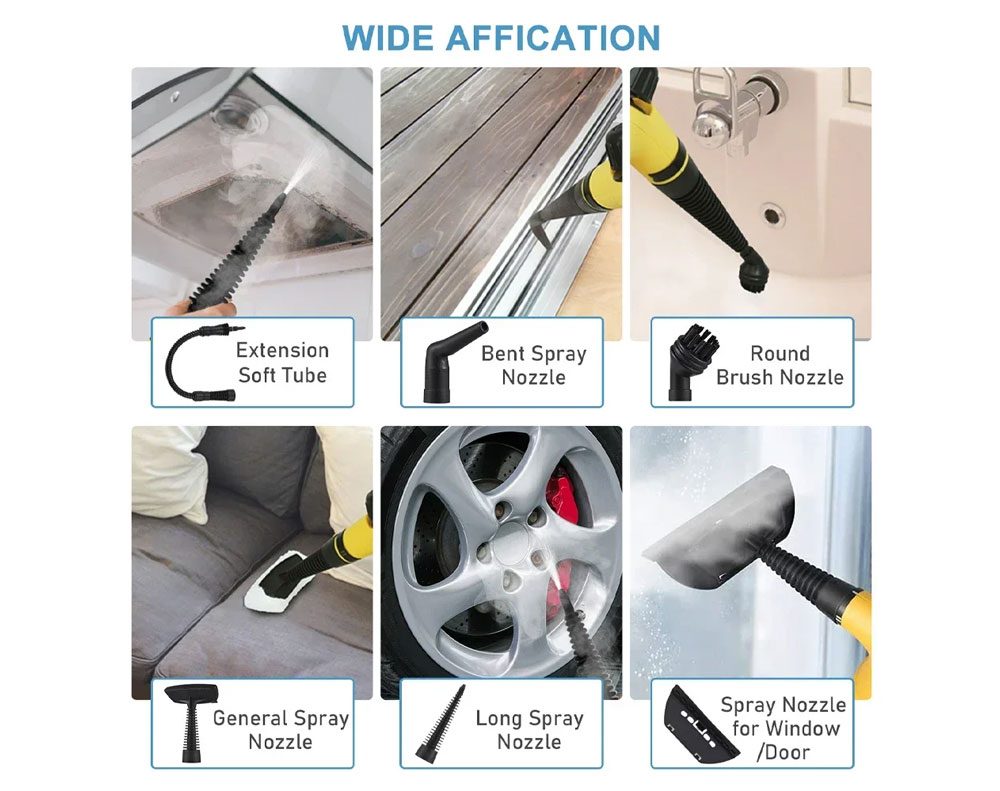 WIDE AFFICATION

Extension Soft Tube

Bent Spray Nozzle

Round Brush Nozzle

General Spray Nozzle

Long Spray Nozzle

Spray Nozzle for Window /Door