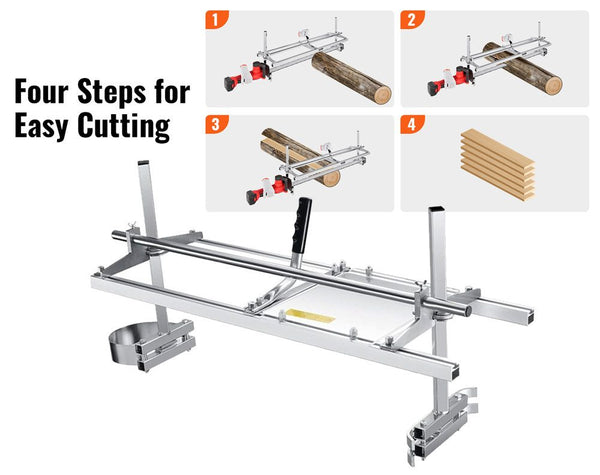 Four Steps for Easy Cutting

1

2

3

4