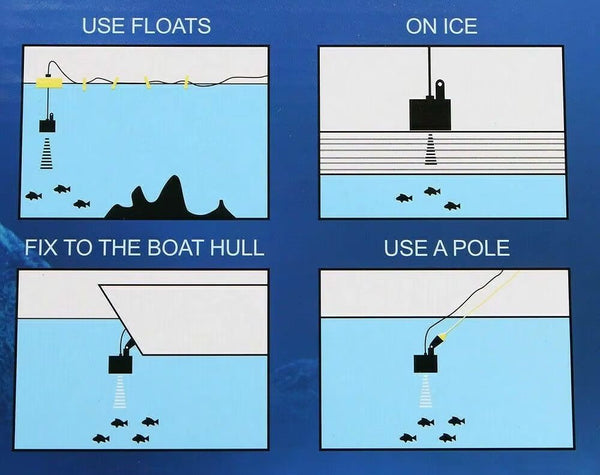 USE FLOATS

ON ICE

FIX TO THE BOAT HULL

USE A POLE