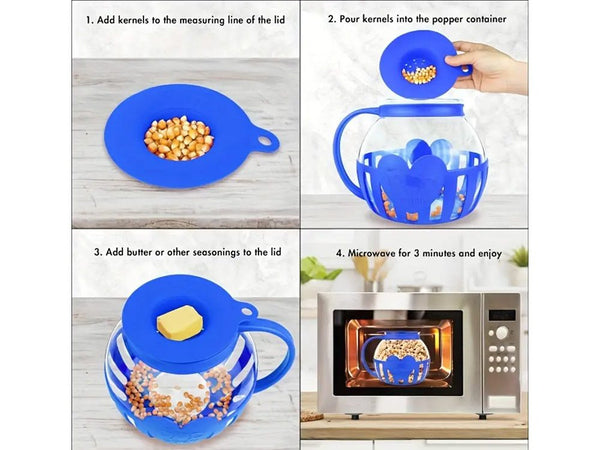 1. Add kernels to the measuring line of the lid

2. Pour kernels into the popper container

3. Add butter or other seasonings to the lid

4. Microwave for 3 minutes and enjoy