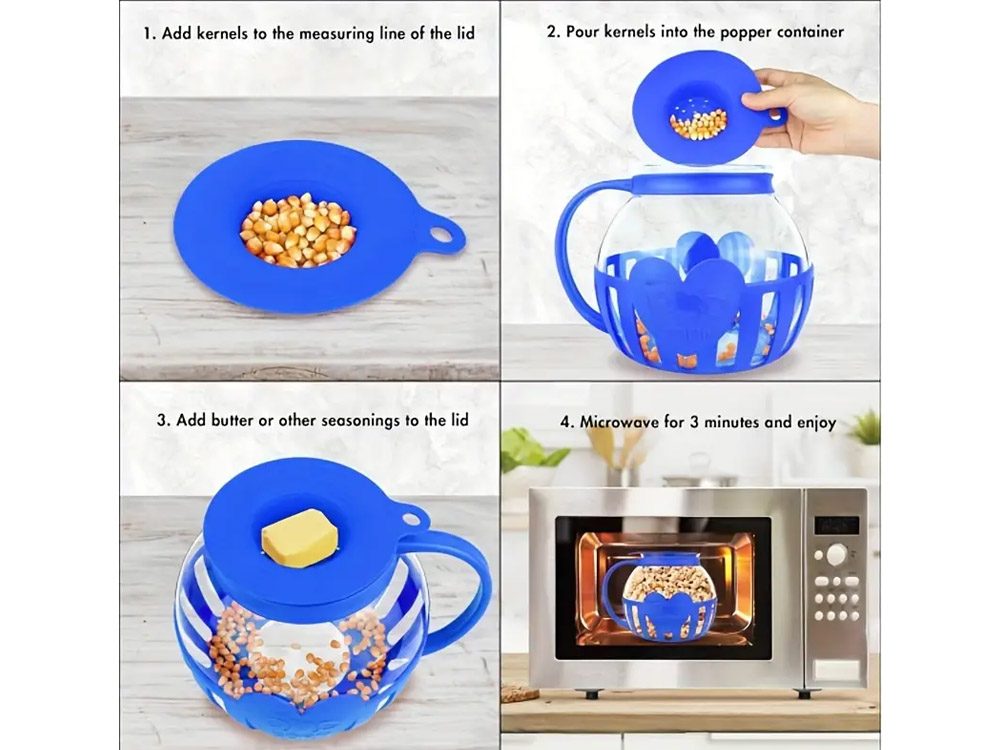 1. Add kernels to the measuring line of the lid

2. Pour kernels into the popper container

3. Add butter or other seasonings to the lid

4. Microwave for 3 minutes and enjoy