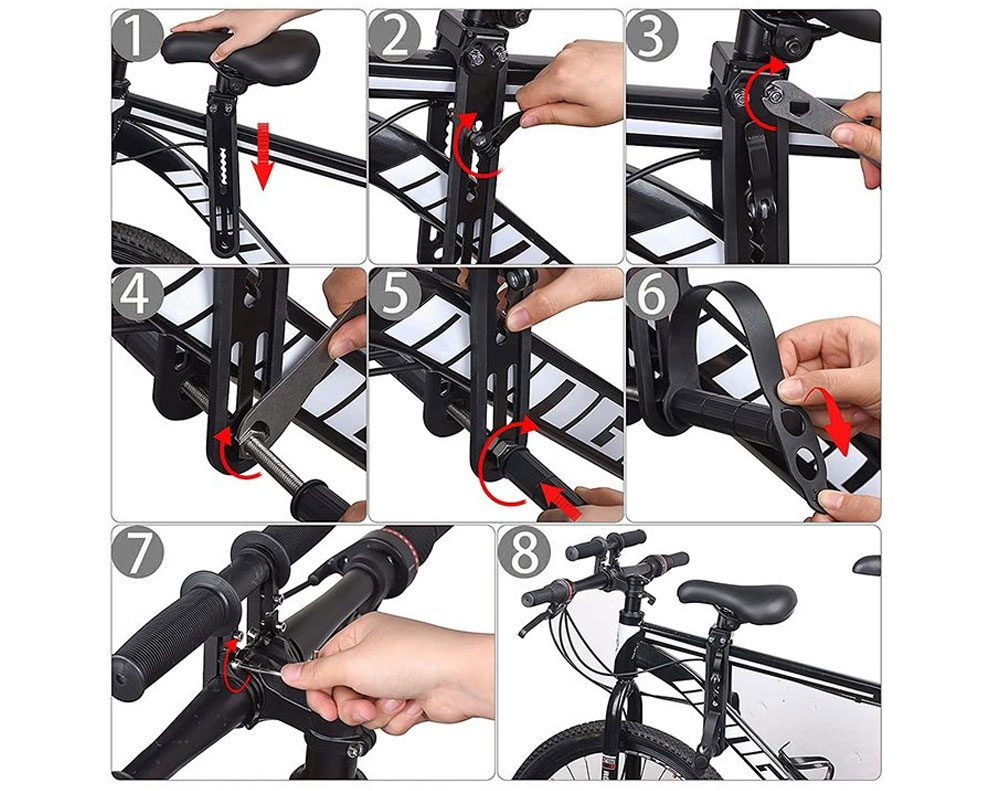 1
2
3
4
5
6
7
8