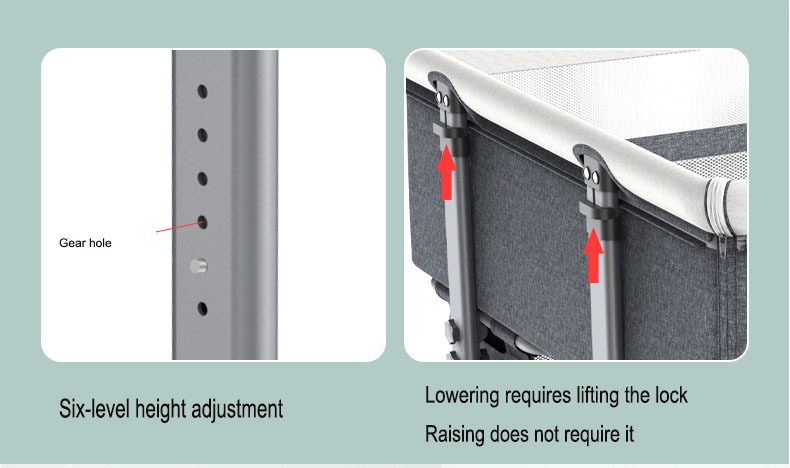 Gear hole

Six-level height adjustment

Lowering requires lifting the lock

Raising does not require it