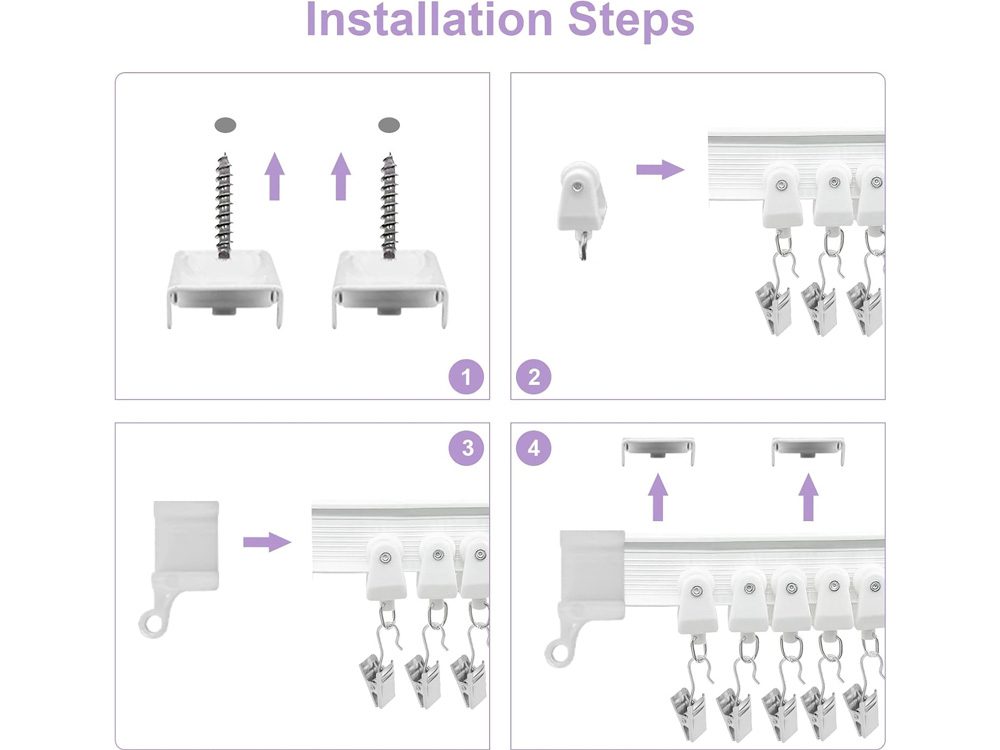 Installation Steps

1

2

3

4