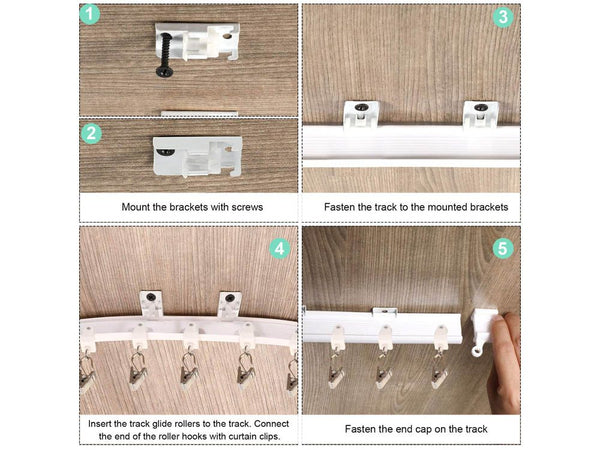 1

2

Mount the brackets with screws

3

Fasten the track to the mounted brackets

4

Insert the track glide rollers to the track. Connect the end of the roller hooks with curtain clips.

5

Fasten the end cap on the track