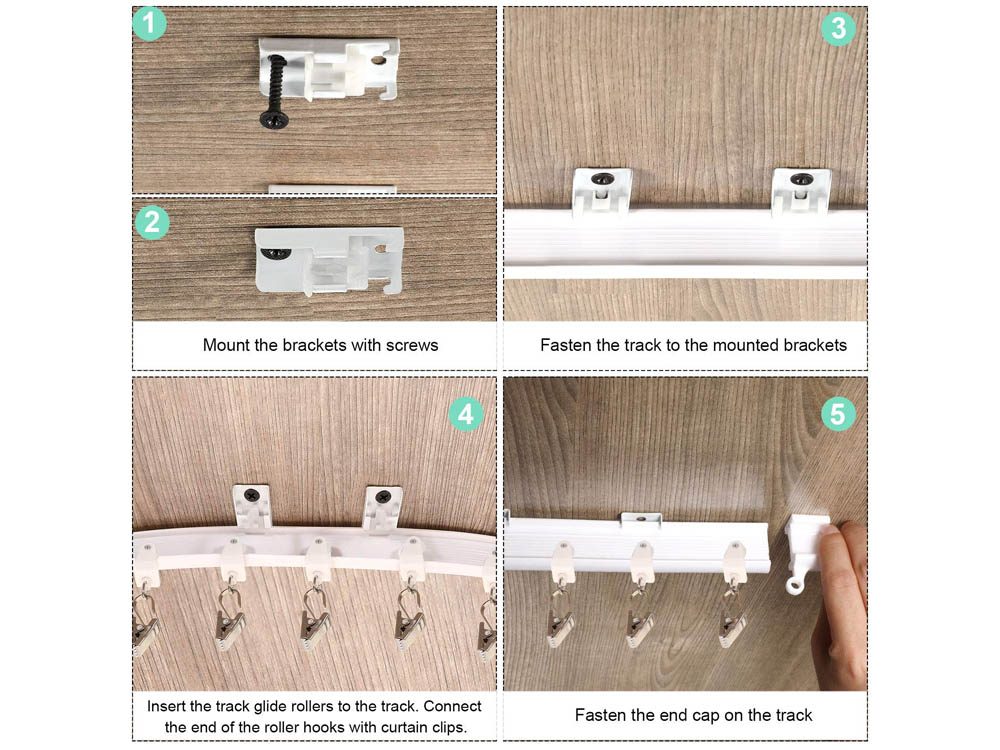 1

2

Mount the brackets with screws

3

Fasten the track to the mounted brackets

4

Insert the track glide rollers to the track. Connect the end of the roller hooks with curtain clips.

5

Fasten the end cap on the track