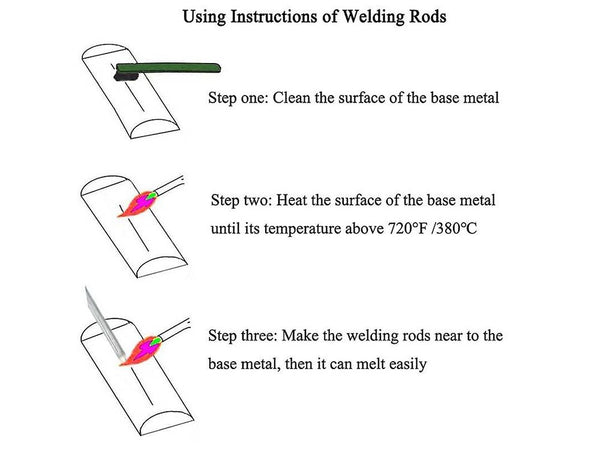 Using Instructions of Welding Rods

Step one: Clean the surface of the base metal

Step two: Heat the surface of the base metal until its temperature above 720°F /380°C

Step three: Make the welding rods near to the base metal, then it can melt easily