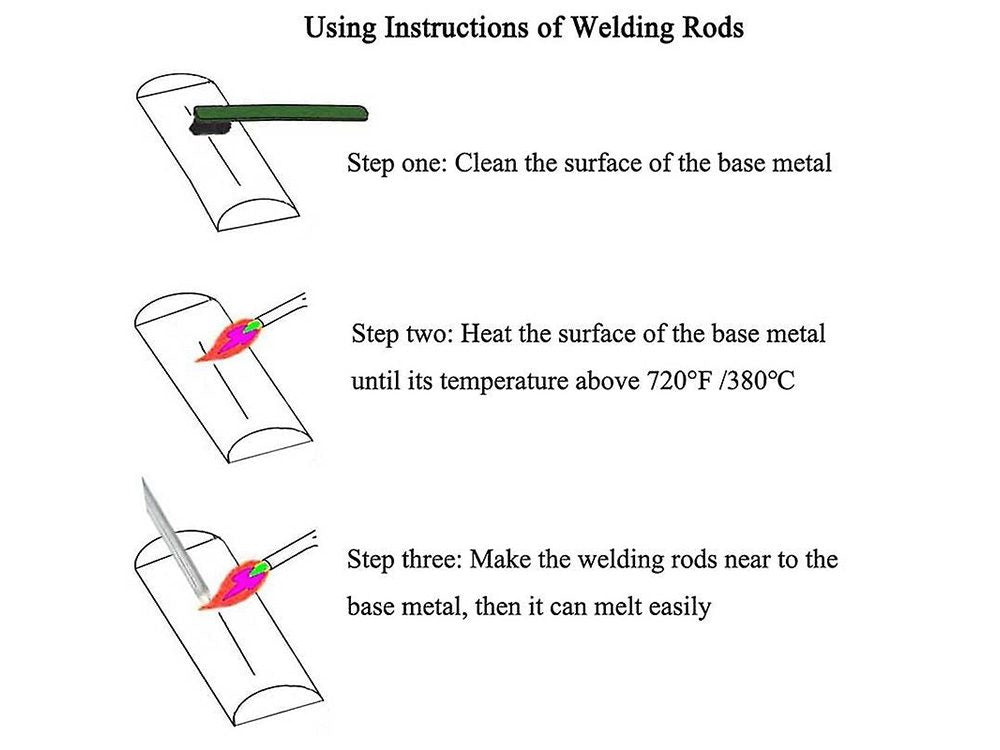 Using Instructions of Welding Rods

Step one: Clean the surface of the base metal

Step two: Heat the surface of the base metal until its temperature above 720°F /380°C

Step three: Make the welding rods near to the base metal, then it can melt easily