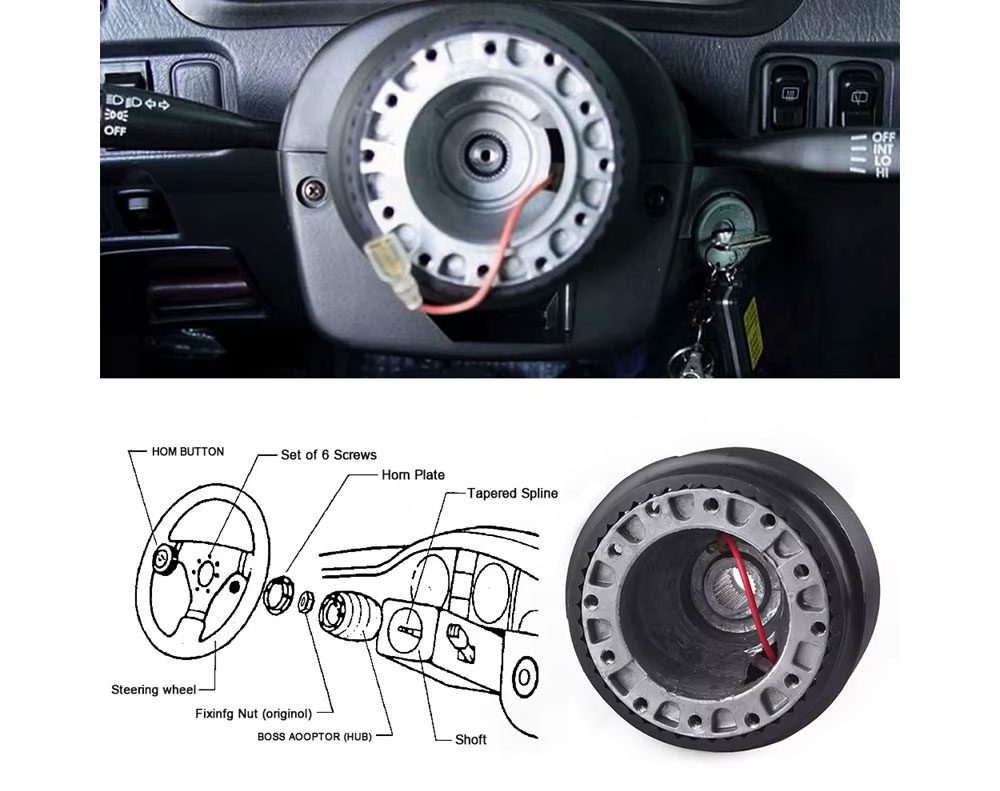 OFF

OFF
INT
LO
HI

HOM BUTTON
Set of 6 Screws
Horn Plate
Tapered Spline
Steering wheel
Fixinfg Nut (originol)
BOSS AOOPTOR (HUB)
Shoft