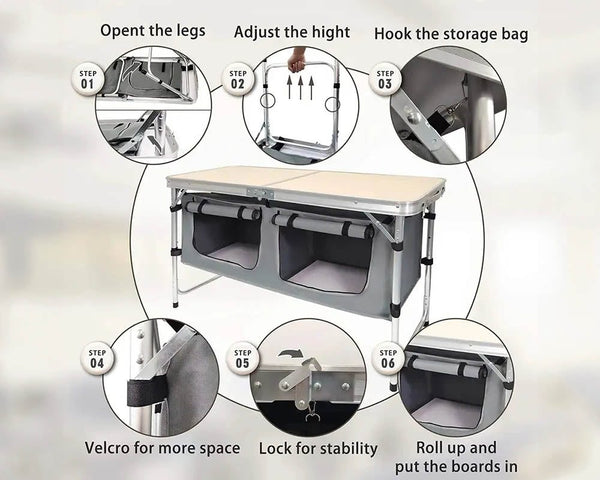 Opent the legs

STEP 01

Adjust the hight

STEP 02

Hook the storage bag

STEP 03

STEP 04

Velcro for more space

STEP 05

Lock for stability

STEP 06

Roll up and put the boards in