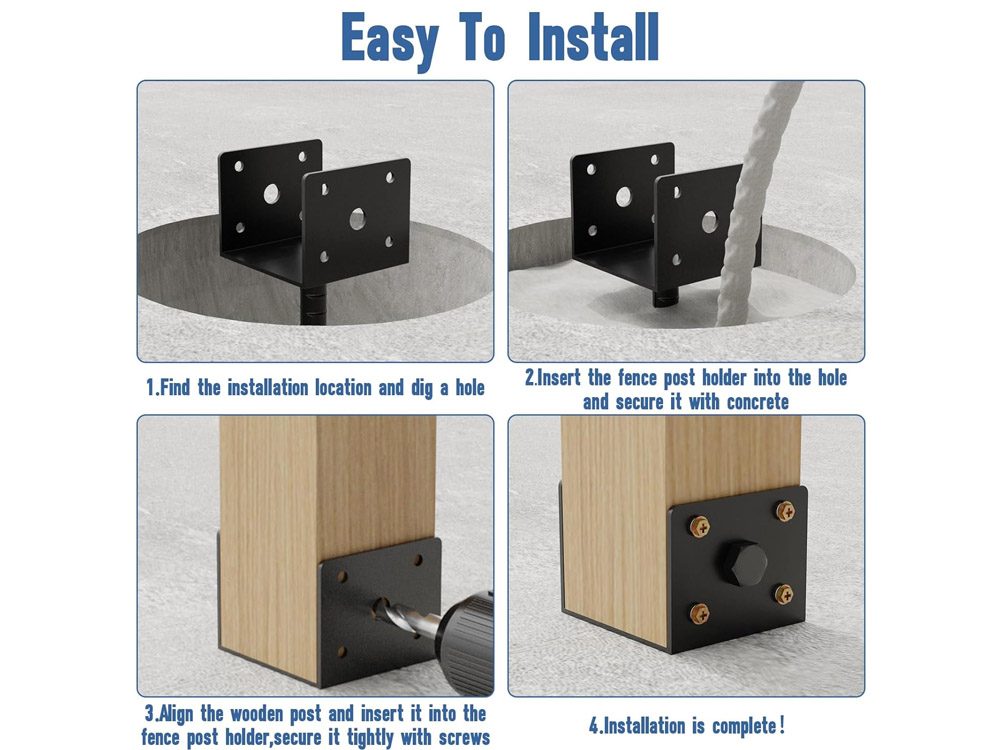 Easy To Install

1.Find the installation location and dig a hole

2.Insert the fence post holder into the hole and secure it with concrete

3.Align the wooden post and insert it into the fence post holder,secure it tightly with screws

4.Installation is complete!