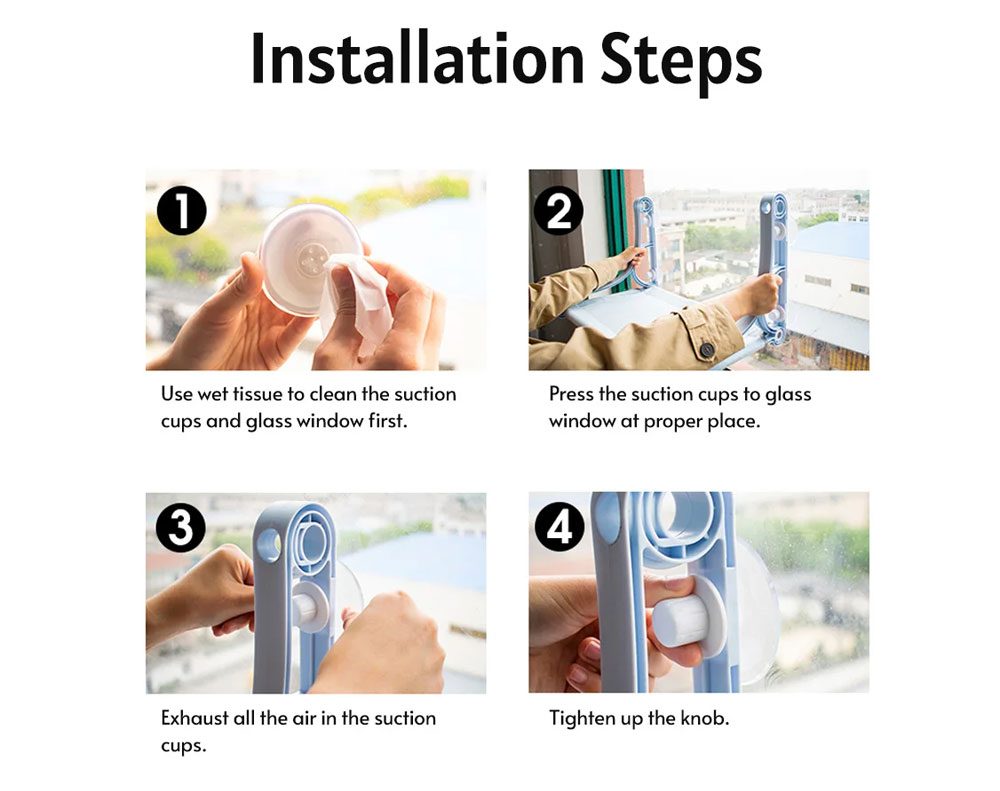 Installation Steps

1

Use wet tissue to clean the suction cups and glass window first.

2

Press the suction cups to glass window at proper place.

3

Exhaust all the air in the suction cups.

4

Tighten up the knob.