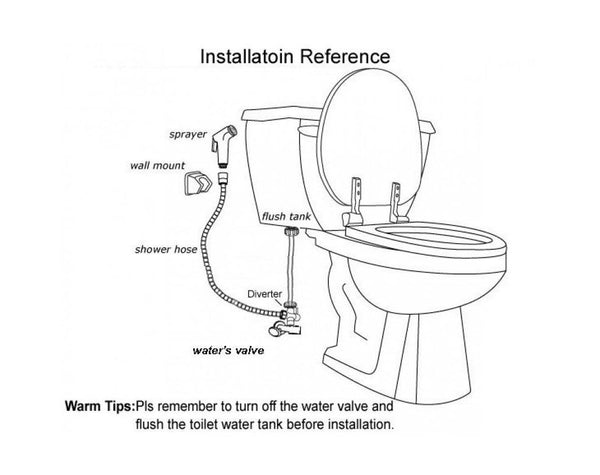 Installatoin Reference

sprayer

wall mount

flush tank

shower hose

Diverter

water's valve

Warm Tips:Pls remember to turn off the water valve and flush the toilet water tank before installation.