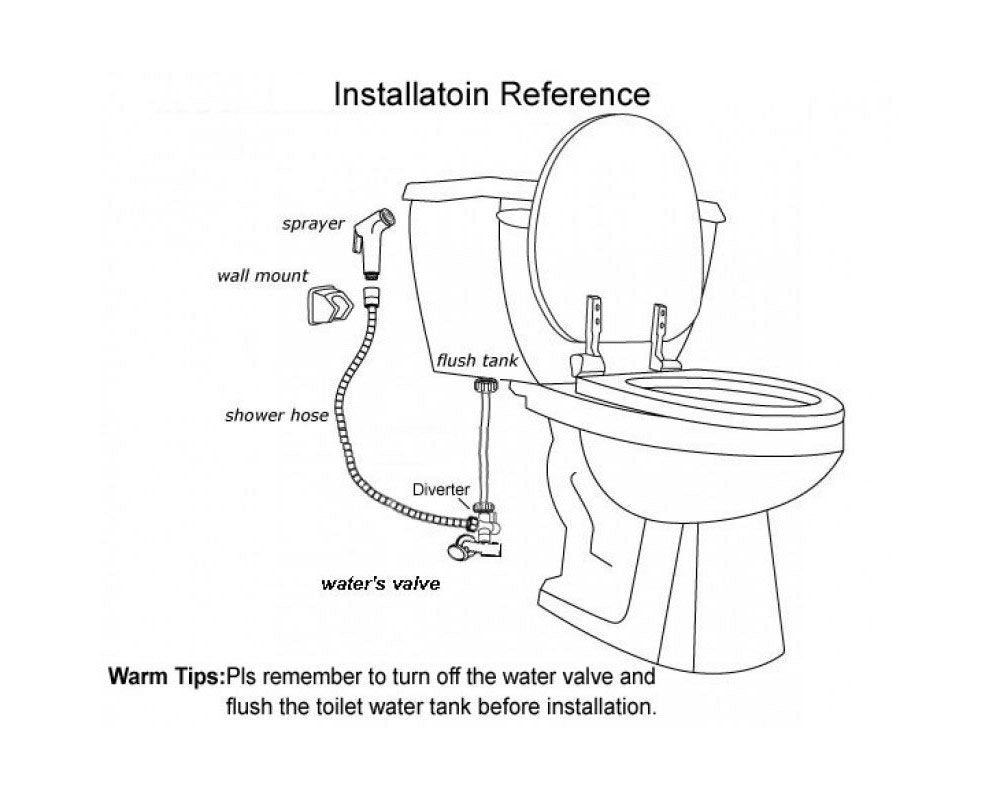 Installatoin Reference

sprayer

wall mount

flush tank

shower hose

Diverter

water's valve

Warm Tips:Pls remember to turn off the water valve and flush the toilet water tank before installation.