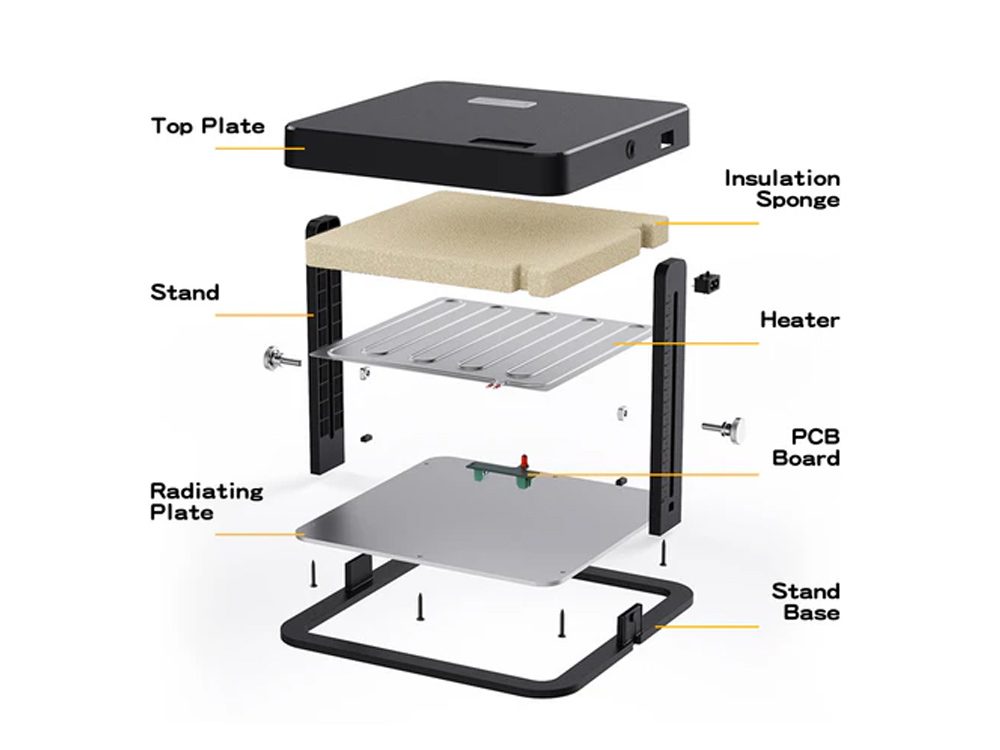 Top Plate

Insulation Sponge

Stand

Heater

PCB Board

Radiating Plate

Stand Base