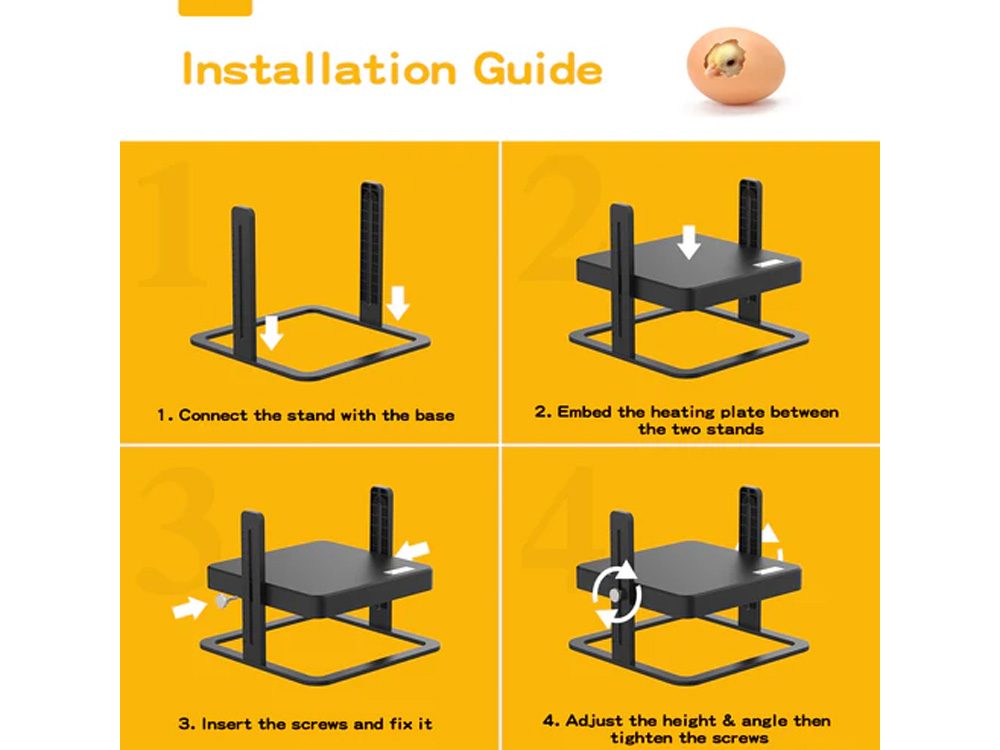 Installation Guide

1

1. Connect the stand with the base

2

2. Embed the heating plate between the two stands

3

3. Insert the screws and fix it

4

4. Adjust the height & angle then tighten the screws