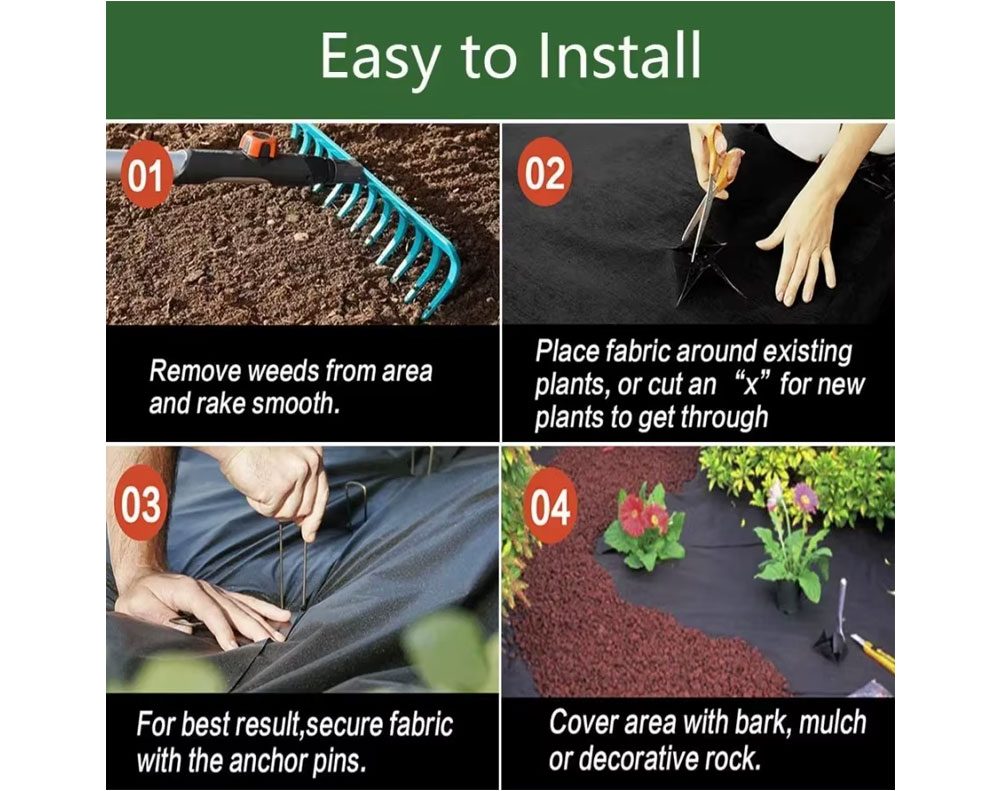 Easy to Install

01

Remove weeds from area and rake smooth.

02

Place fabric around existing plants, or cut an "x" for new plants to get through

03

For best result,secure fabric with the anchor pins.

04

Cover area with bark, mulch or decorative rock.