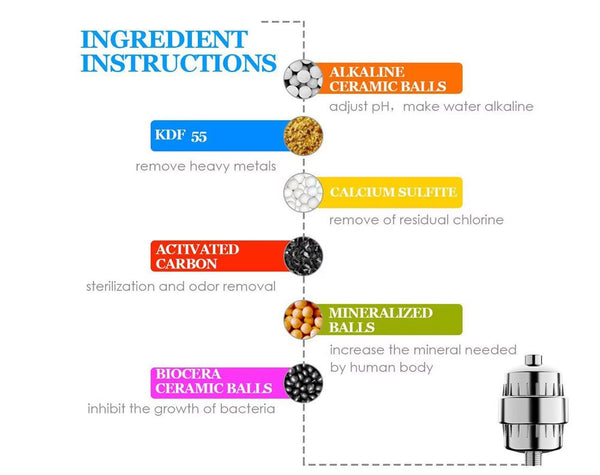 INGREDIENT INSTRUCTIONS

ALKALINE CERAMIC BALLS
adjust pH，make water alkaline

KDF 55
remove heavy metals

CALCIUM SULFITE
remove of residual chlorine

ACTIVATED CARBON
sterilization and odor removal

MINERALIZED BALLS
increase the mineral needed by human body

BIOCERA CERAMIC BALLS
inhibit the growth of bacteria