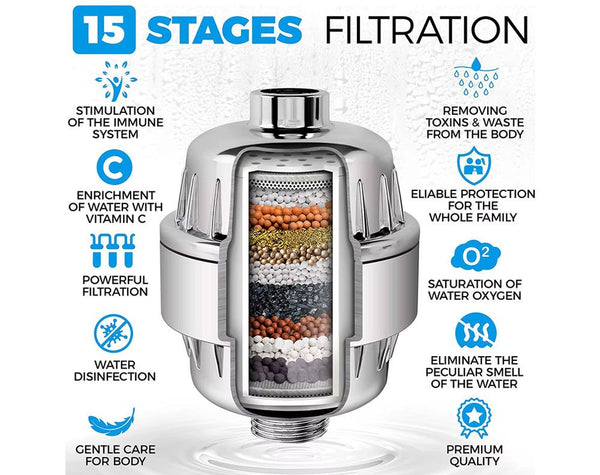 15 STAGES FILTRATION

STIMULATION OF THE IMMUNE SYSTEM

C

ENRICHMENT OF WATER WITH VITAMIN C

POWERFUL FILTRATION

WATER DISINFECTION

GENTLE CARE FOR BODY

REMOVING TOXINS & WASTE FROM THE BODY

ELIABLE PROTECTION FOR THE WHOLE FAMILY

$O^2$

SATURATION OF WATER OXYGEN

ELIMINATE THE PECULIAR SMELL OF THE WATER

PREMIUM QUALITY