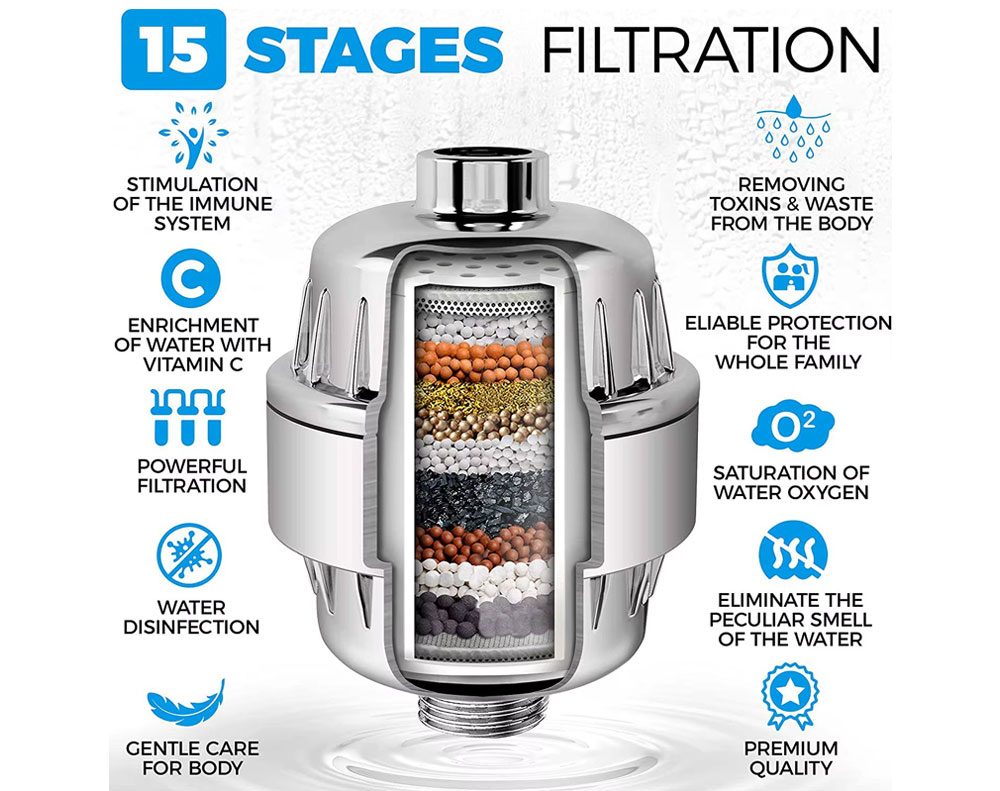 15 STAGES FILTRATION

STIMULATION OF THE IMMUNE SYSTEM

C

ENRICHMENT OF WATER WITH VITAMIN C

POWERFUL FILTRATION

WATER DISINFECTION

GENTLE CARE FOR BODY

REMOVING TOXINS & WASTE FROM THE BODY

ELIABLE PROTECTION FOR THE WHOLE FAMILY

$O^2$

SATURATION OF WATER OXYGEN

ELIMINATE THE PECULIAR SMELL OF THE WATER

PREMIUM QUALITY