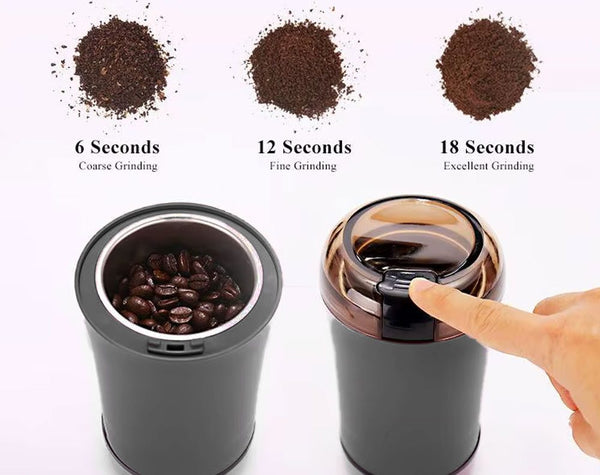 6 Seconds
Coarse Grinding

12 Seconds
Fine Grinding

18 Seconds
Excellent Grinding