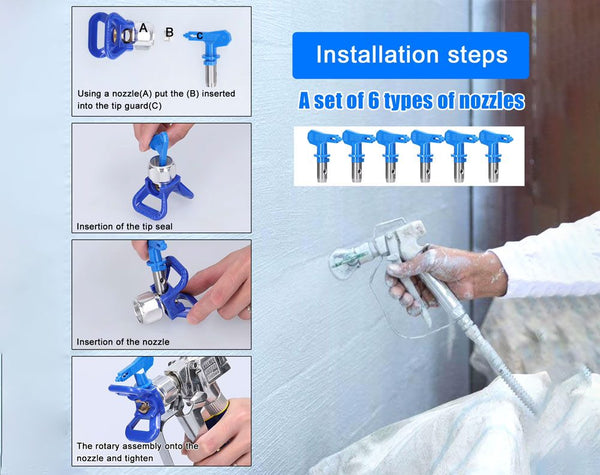 A B C

Using a nozzle(A) put the (B) inserted into the tip guard(C)

Insertion of the tip seal

Insertion of the nozzle

The rotary assembly onto the nozzle and tighten

Installation steps

A set of 6 types of nozzles