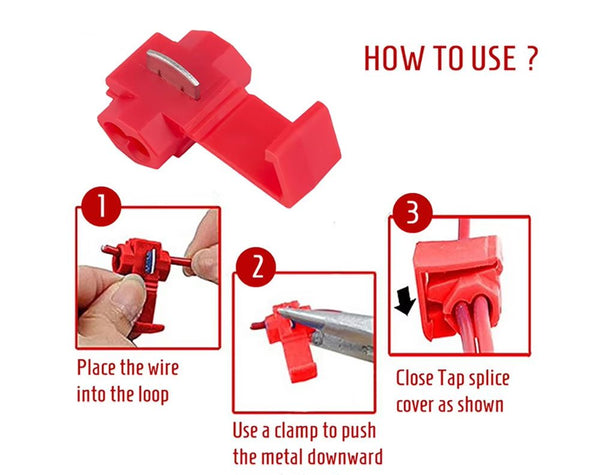 HOW TO USE ?

1

Place the wire into the loop

2

Use a clamp to push the metal downward

3

Close Tap splice cover as shown