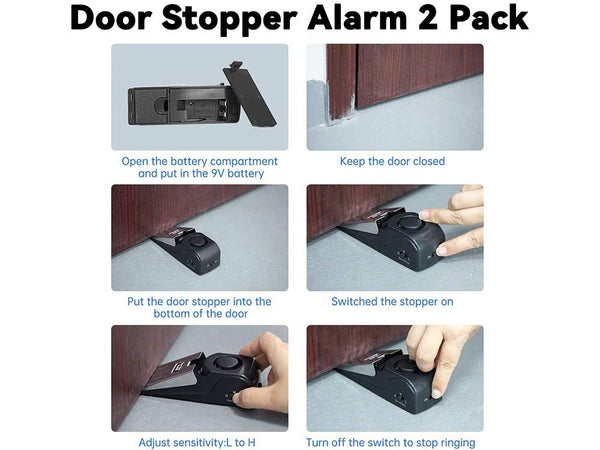 Door Stopper Alarm 2 Pack

Open the battery compartment and put in the 9V battery

Keep the door closed

Put the door stopper into the bottom of the door

Switched the stopper on

Adjust sensitivity:L to H

Turn off the switch to stop ringing