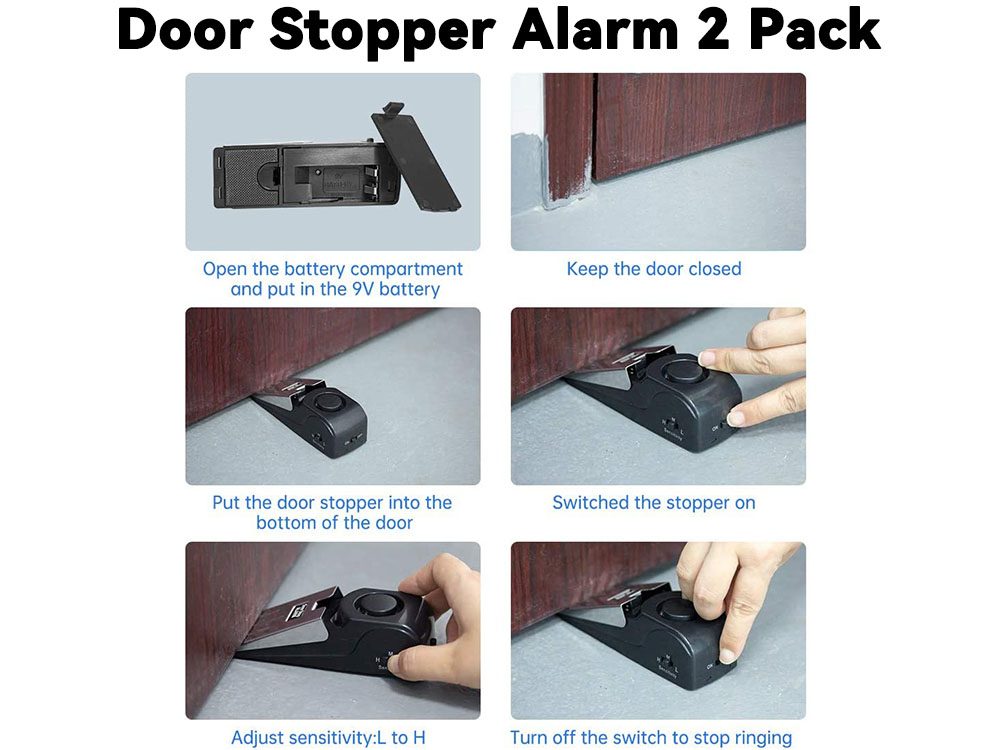 Door Stopper Alarm 2 Pack

Open the battery compartment and put in the 9V battery

Keep the door closed

Put the door stopper into the bottom of the door

Switched the stopper on

Adjust sensitivity:L to H

Turn off the switch to stop ringing