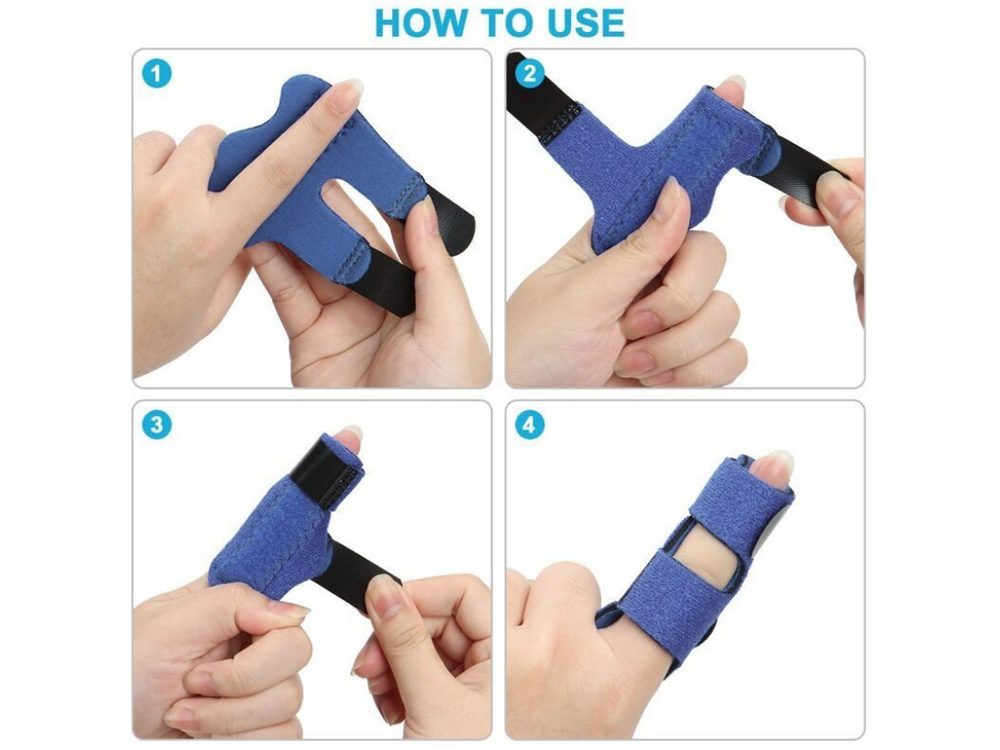 HOW TO USE

1

2

3

4