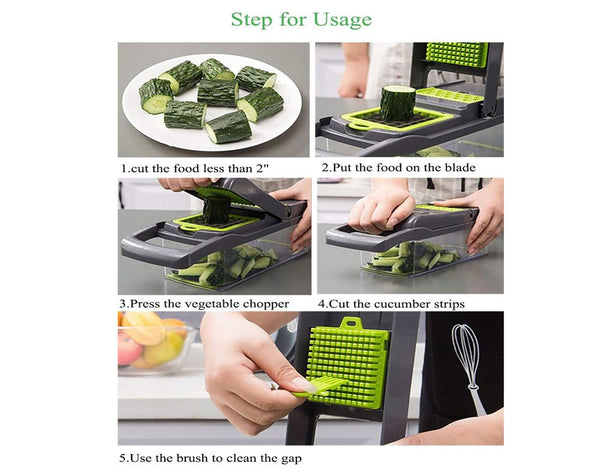 Step for Usage

1.cut the food less than 2"

2.Put the food on the blade

3.Press the vegetable chopper

4.Cut the cucumber strips

5.Use the brush to clean the gap