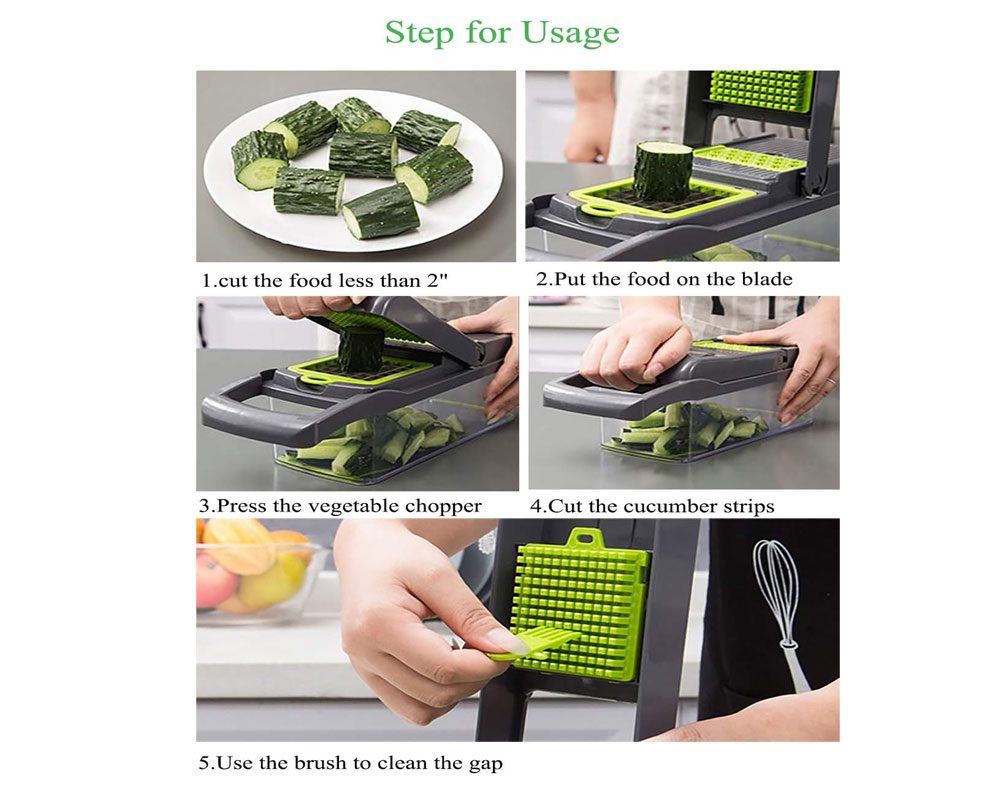 Step for Usage

1.cut the food less than 2"

2.Put the food on the blade

3.Press the vegetable chopper

4.Cut the cucumber strips

5.Use the brush to clean the gap