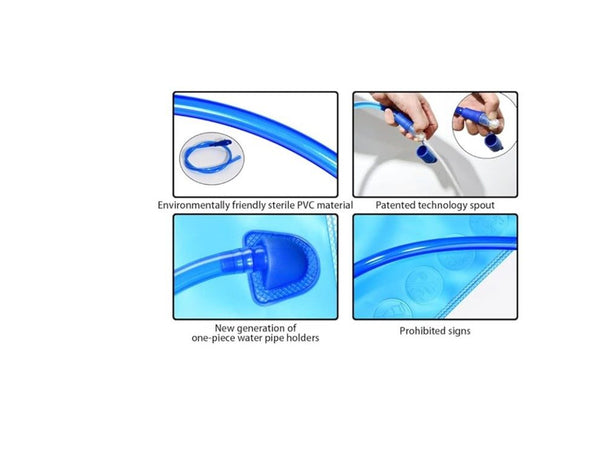 Environmentally friendly sterile PVC material

Patented technology spout

New generation of one-piece water pipe holders

Prohibited signs