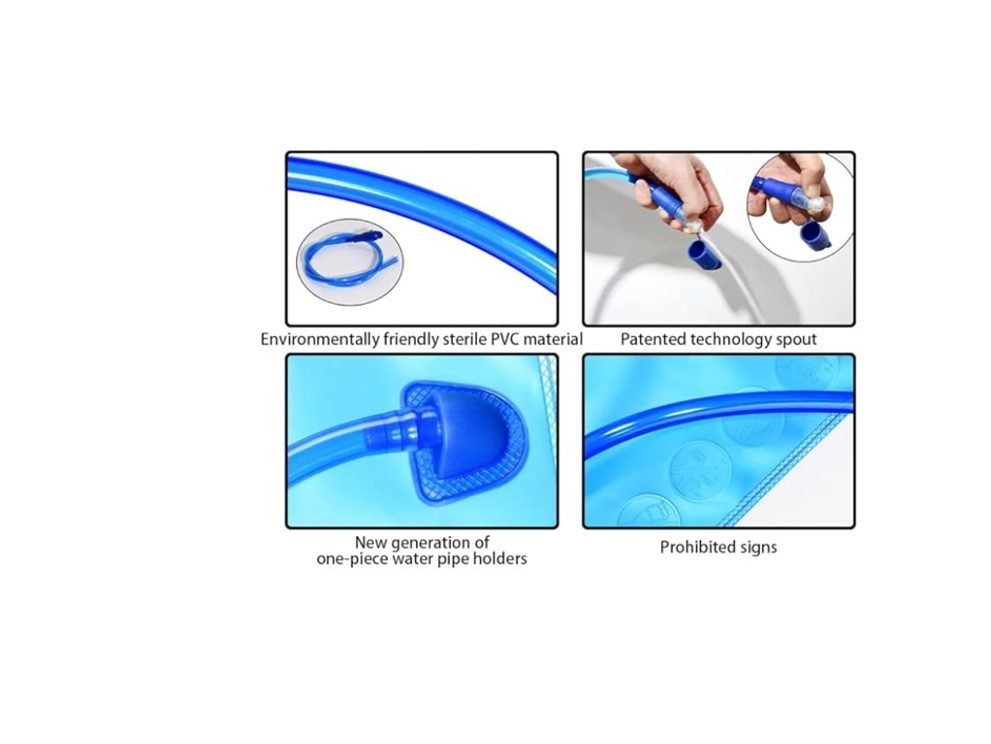 Environmentally friendly sterile PVC material

Patented technology spout

New generation of one-piece water pipe holders

Prohibited signs